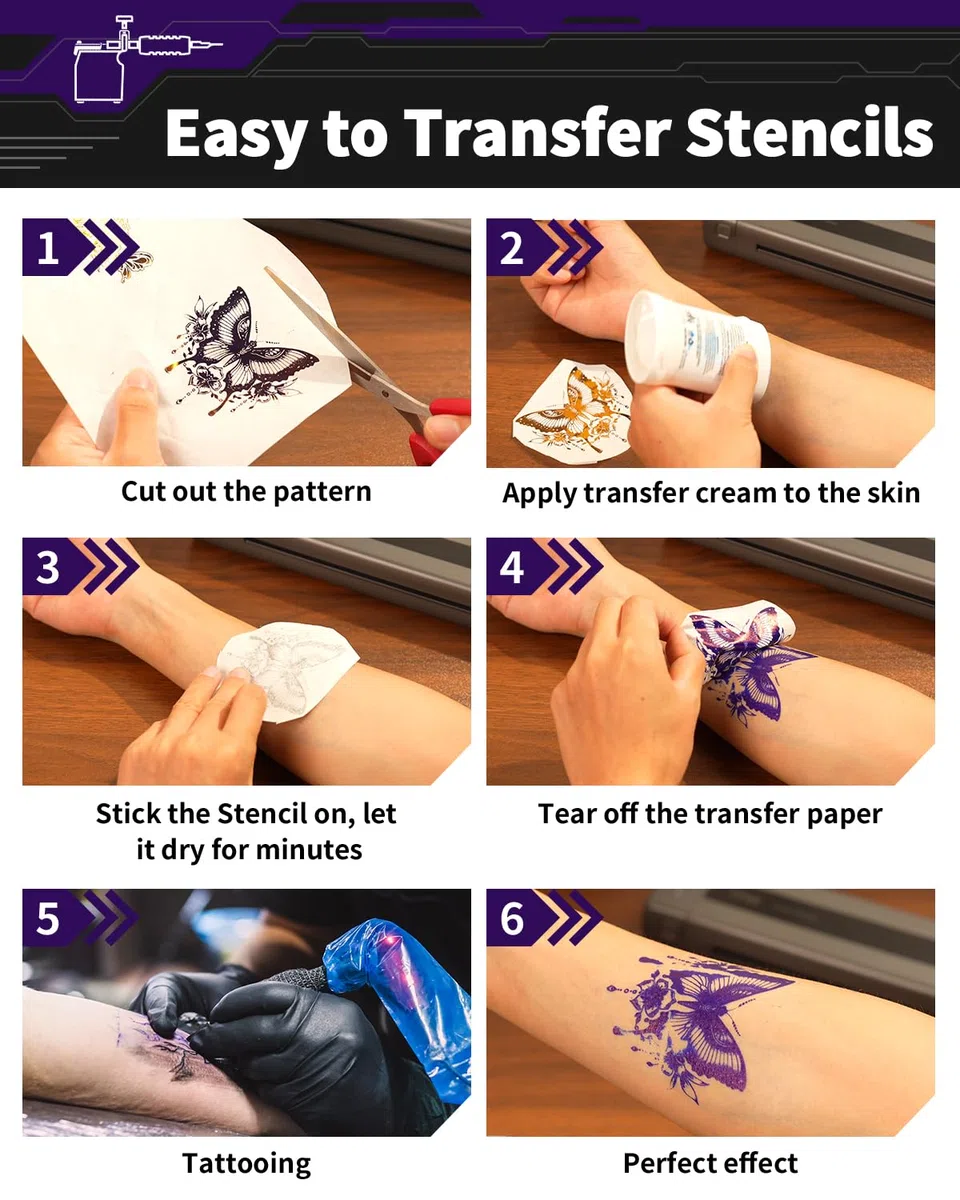 Easy to Transfer Stencils

1

Cut out the pattern

2

Apply transfer cream to the skin

3

Stick the Stencil on, let it dry for minutes

4

Tear off the transfer paper

5

Tattooing

6

Perfect effect